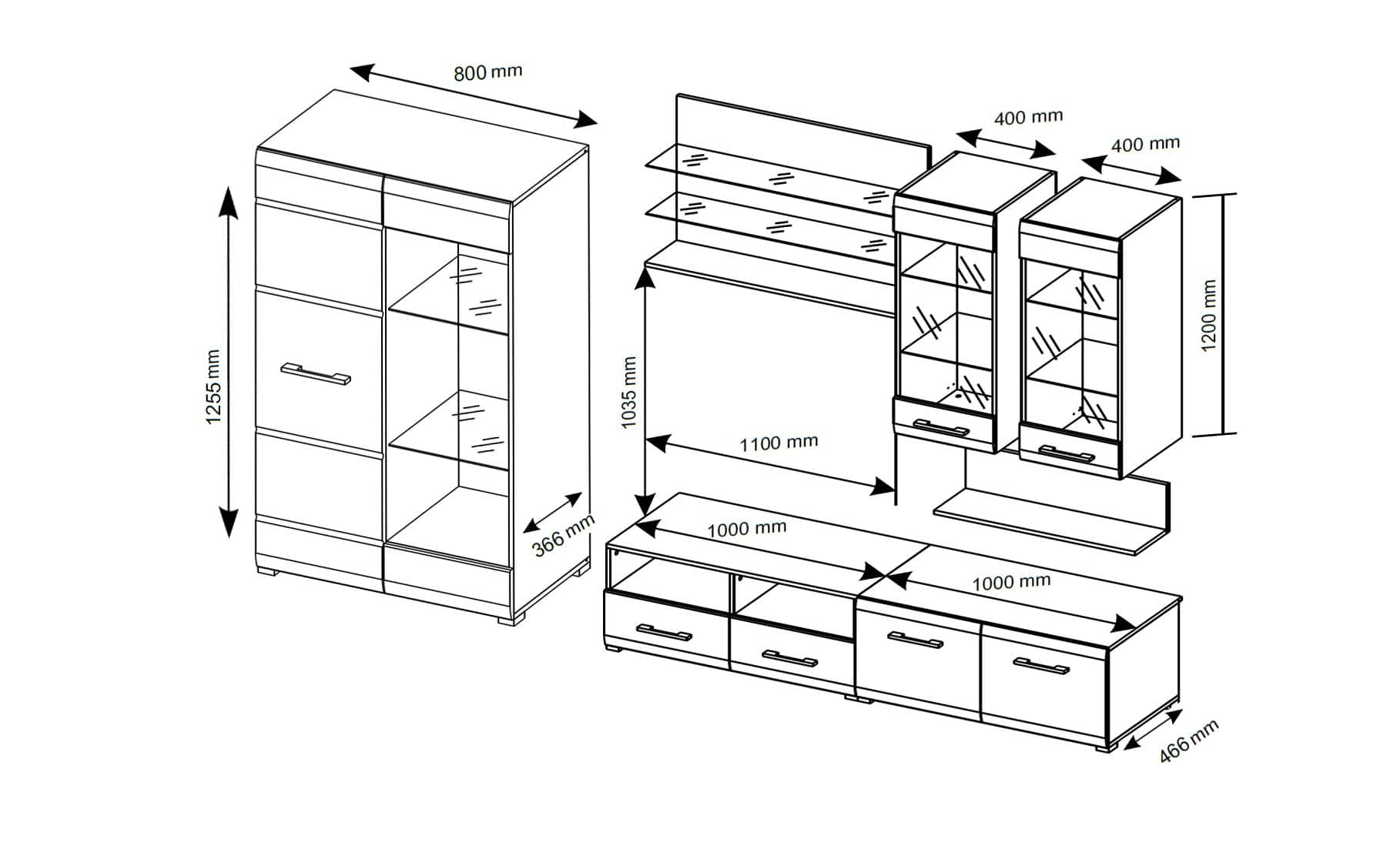 800 mm

1255 mm

366 mm

400 mm

400 mm

1200 mm

1035 mm

1100 mm

1000 mm

1000 mm

466 mm